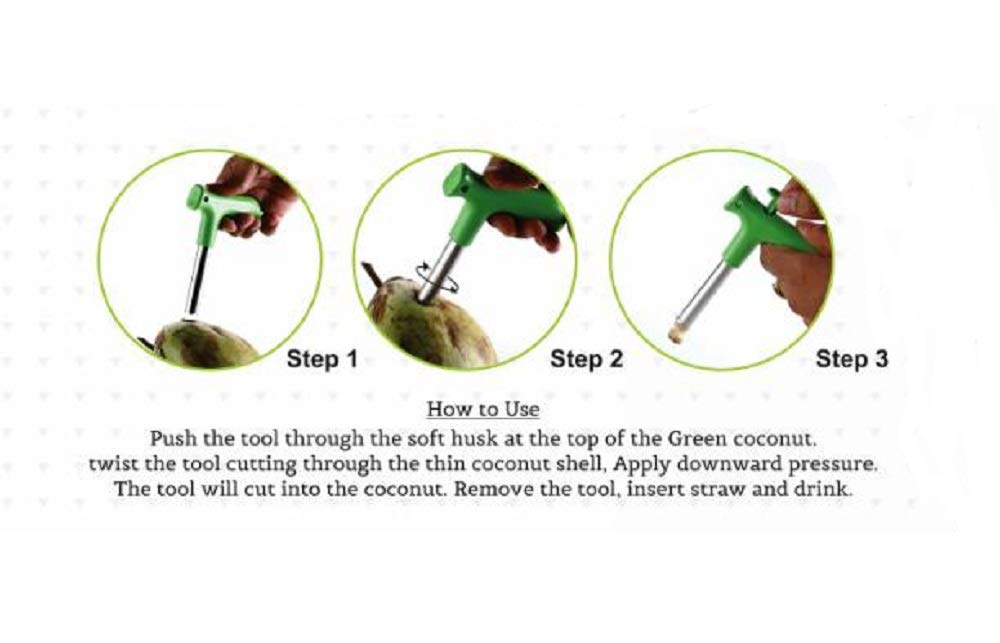 Step 1

Step 2

Step 3

How to Use

Push the tool through the soft husk at the top of the Green coconut. twist the tool cutting through the thin coconut shell, Apply downward pressure. The tool will cut into the coconut. Remove the tool, insert straw and drink.