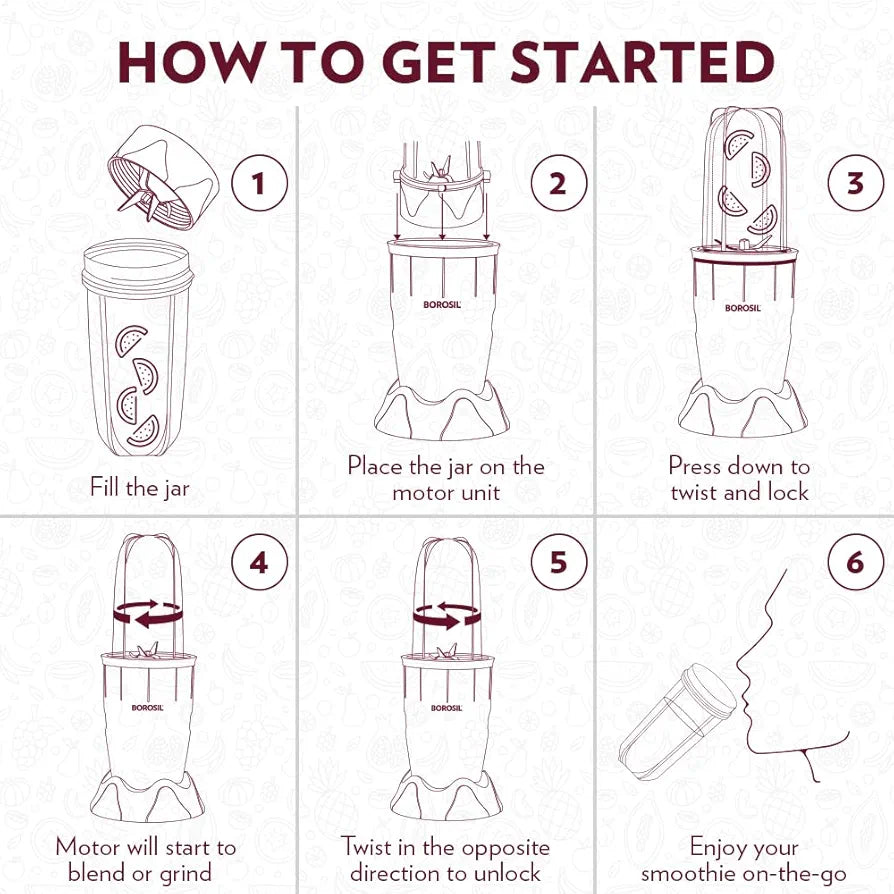 HOW TO GET STARTED

1

Fill the jar

2

BOROSIL

Place the jar on the motor unit

3

BOROSIL

Press down to twist and lock

4

BOROSIL

Motor will start to blend or grind

5

BOROSIL

Twist in the opposite direction to unlock

6

Enjoy your smoothie on-the-go