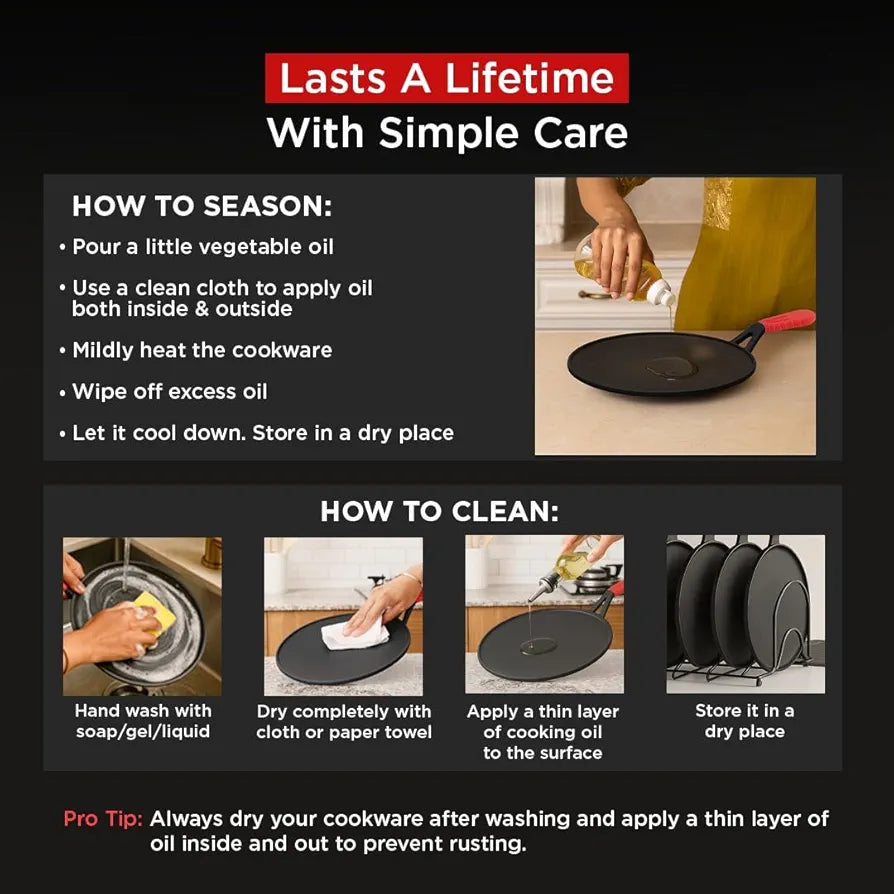 Lasts A Lifetime
With Simple Care

HOW TO SEASON:
• Pour a little vegetable oil
• Use a clean cloth to apply oil both inside & outside
• Mildly heat the cookware
• Wipe off excess oil
• Let it cool down. Store in a dry place

HOW TO CLEAN:

Hand wash with soap/gel/liquid

Dry completely with cloth or paper towel

Apply a thin layer of cooking oil to the surface

Store it in a dry place

Pro Tip: Always dry your cookware after washing and apply a thin layer of oil inside and out to prevent rusting.