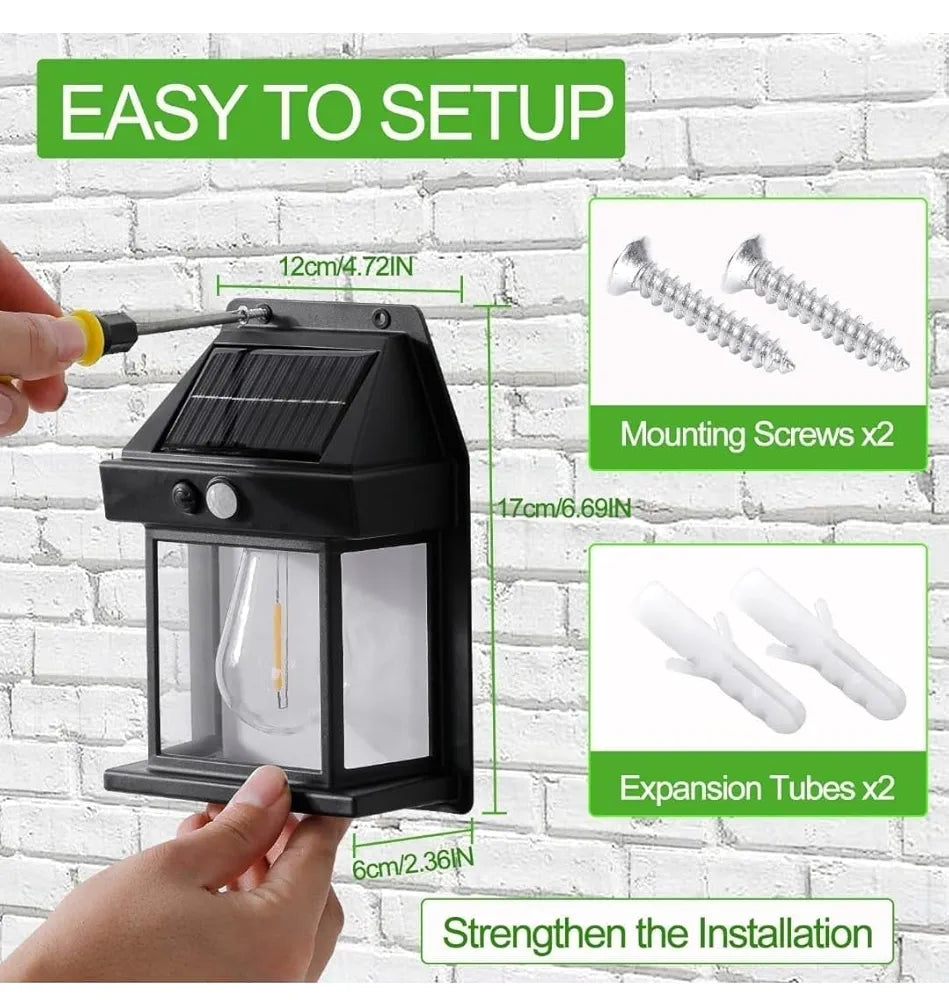 EASY TO SETUP

12cm/4.72IN

17cm/6.69IN

6cm/2.36IN

Mounting Screws x2

Expansion Tubes x2

Strengthen the Installation