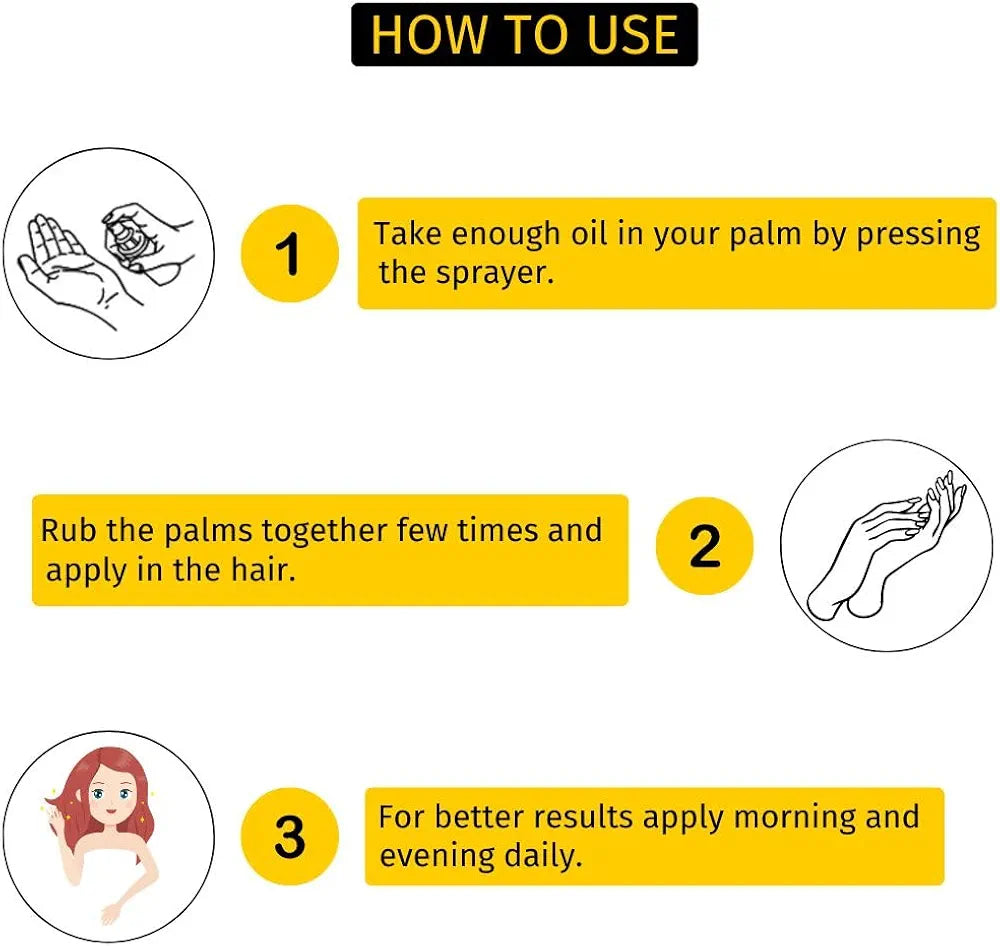 HOW TO USE

1

Take enough oil in your palm by pressing the sprayer.

Rub the palms together few times and apply in the hair.

2

3

For better results apply morning and evening daily.